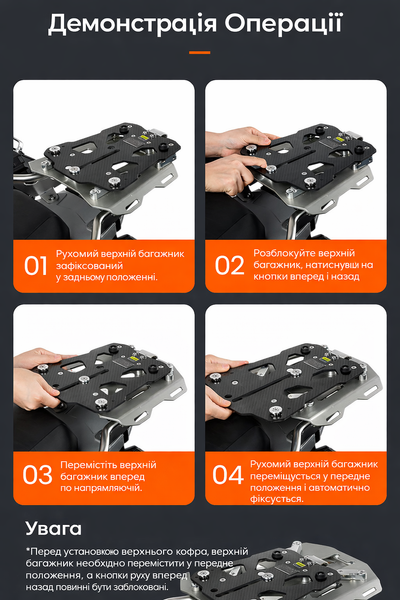 Демонстрація Операції

01 Рухомий верхній багажник зафіксований у задньому положенні.

02 Розблокуйте верхній багажник, натиснувши на кнопки вперед і назад

03 Перемістіть верхній багажник вперед по напрямляючій.

04 Рухомий верхній багажник переміщується у передне положення і автоматично фіксується.

Увага

*Перед установкою верхнього кофра, верхній багажник необхідно перемістити у передне положення, а кнопки руху вперед назад повинні бути заблоковані.